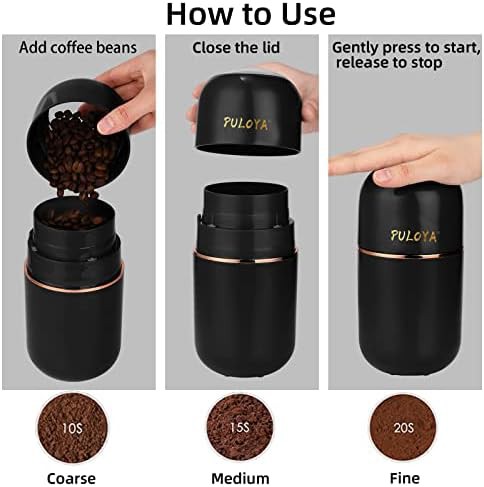 How to Use

Add coffee beans

Close the lid

PULOYA

Gently press to start, release to stop

PULOYA

10S

Coarse

15S

Medium

20S

Fine