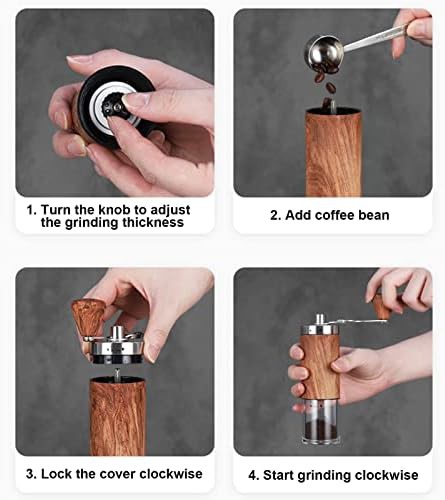 1. Turn the knob to adjust the grinding thickness

2. Add coffee bean

3. Lock the cover clockwise

4. Start grinding clockwise