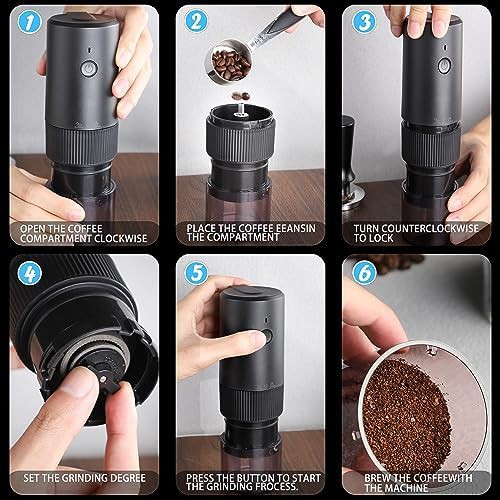 1
OPEN THE COFFEE COMPARTMENT CLOCKWISE

2
PLACE THE COFFEE EEANSIN THE COMPARTMENT

3
TURN COUNTERCLOCKWISE TO LOCK

4
SET THE GRINDING DEGREE

5
PRESS THE BUTTON TO START THE GRINDING FROCESS.

6
BREW THE COFFEEWITH THE MACHINE