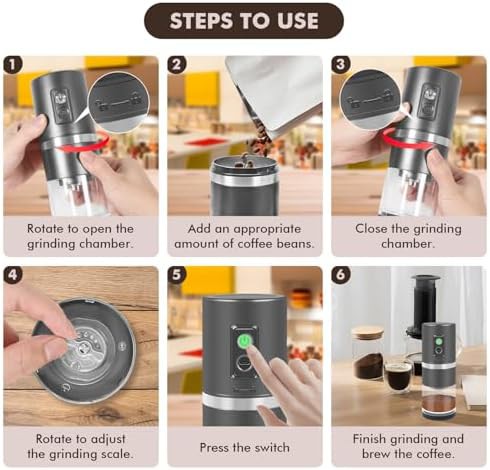 STEPS TO USE

1

Rotate to open the grinding chamber.

2

Add an appropriate amount of coffee beans.

3

Close the grinding chamber.

4

Rotate to adjust the grinding scale.

5

Press the switch

6

Finish grinding and brew the coffee.