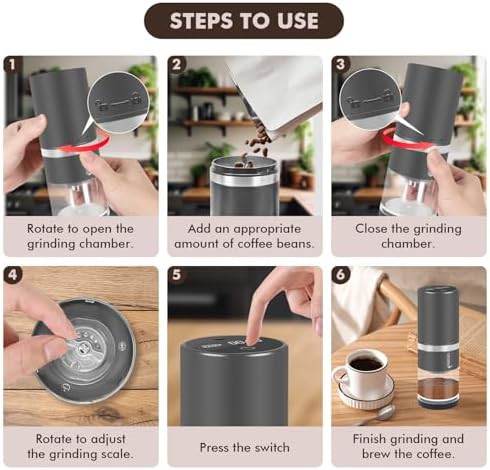 STEPS TO USE

1
Rotate to open the grinding chamber.

2
Add an appropriate amount of coffee beans.

3
Close the grinding chamber.

4
Rotate to adjust the grinding scale.

5
Press the switch

6
Finish grinding and brew the coffee.