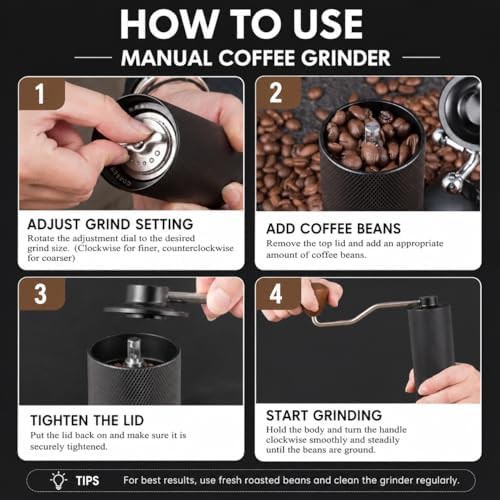 HOW TO USE
MANUAL COFFEE GRINDER

1

ADJUST GRIND SETTING
Rotate the adjustment dial to the desired grind size. (Clockwise for finer, counterclockwise for coarser)

2

ADD COFFEE BEANS
Remove the top lid and add an appropriate amount of coffee beans.

3

TIGHTEN THE LID
Put the lid back on and make sure it is securely tightened.

4

START GRINDING
Hold the body and turn the handle clockwise smoothly and steadily until the beans are ground.

TIPS For best results, use fresh roasted beans and clean the grinder regularly.