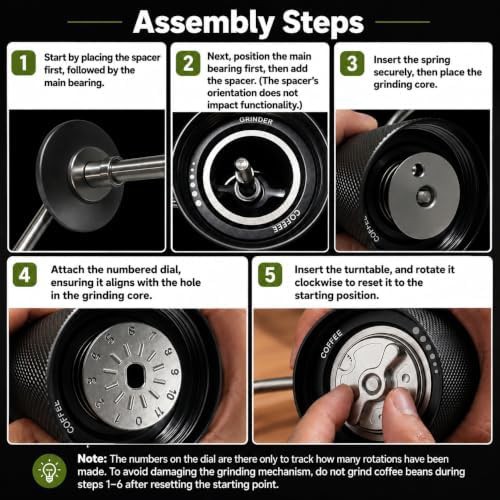 Assembly Steps

1 Start by placing the spacer first, followed by the main bearing.

2 Next, position the main bearing first, then add the spacer. (The spacer's orientation does not impact functionality.)

GRINDER
COFFEE

3 Insert the spring securely, then place the grinding core.

COFFEE

4 Attach the numbered dial, ensuring it aligns with the hole in the grinding core.

0 1 2 3 4 5 6 7 8 9 10 11

COFFEE

5 Insert the turntable, and rotate it clockwise to reset it to the starting position.

COFFEE

Note: The numbers on the dial are there only to track how many rotations have been made. To avoid damaging the grinding mechanism, do not grind coffee beans during steps 1–6 after resetting the starting point.